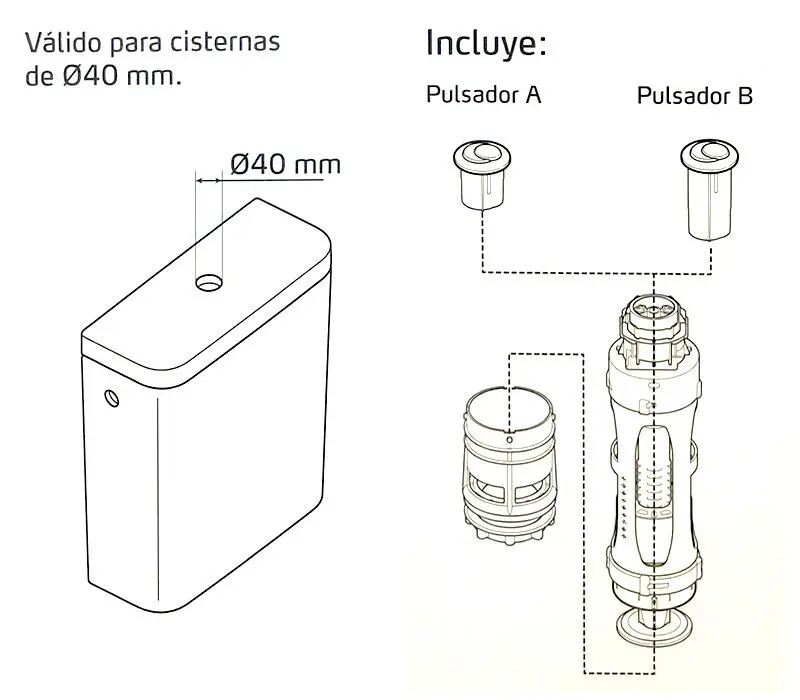 Válido para cisternas de Ø40 mm.

Ø40 mm

Incluye:

Pulsador A

Pulsador B